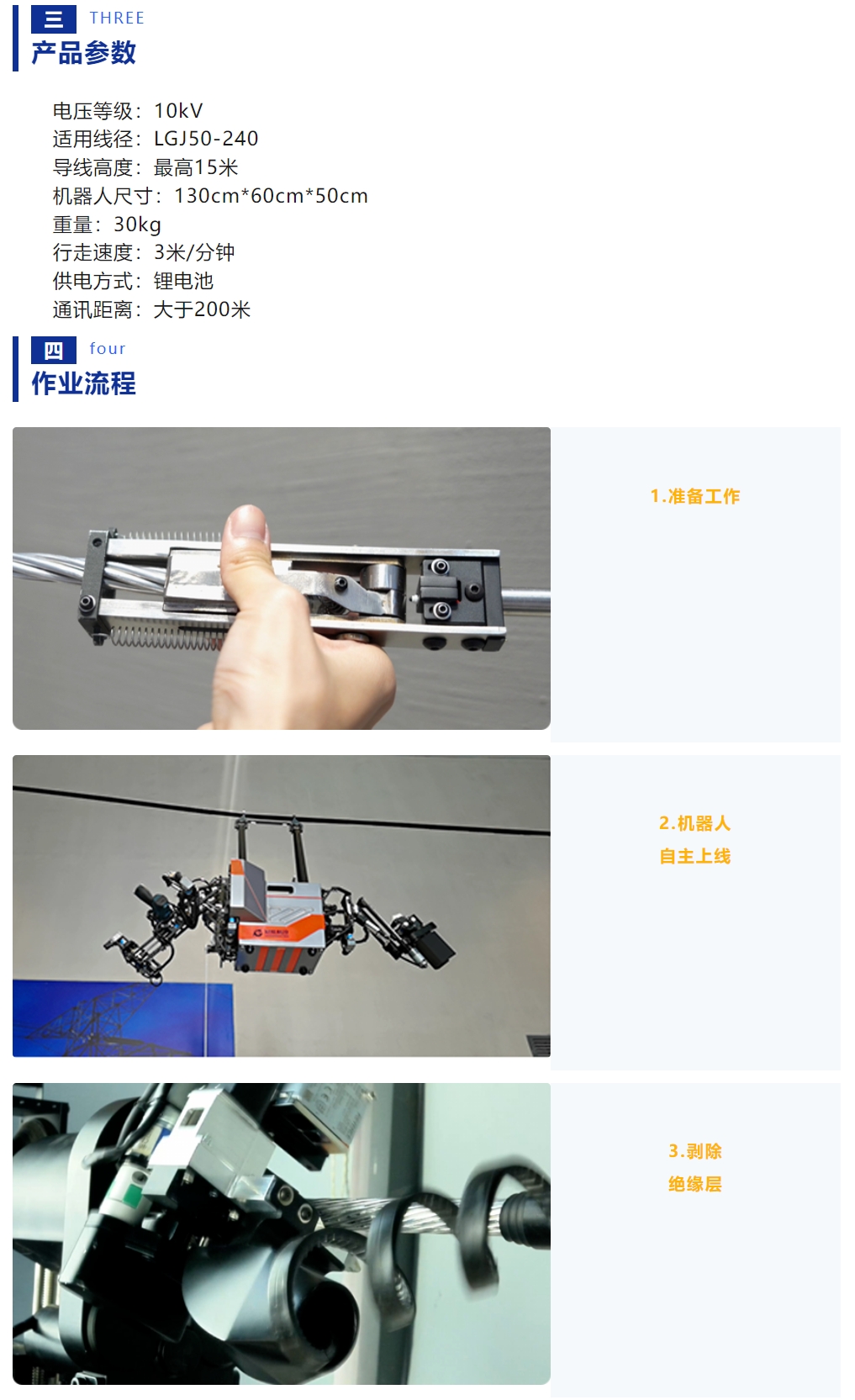 三 THREE
产品参数

电压等级：10kV
适用线径：LGJ50-240
导线高度：最高15米
机器人尺寸：130cm*60cm*50cm
重量：30kg
行走速度：3米/分钟
供电方式：锂电池
通讯距离：大于200米

四 four
作业流程

1.准备工作

2.机器人
自主上线

3.剥除
绝缘层