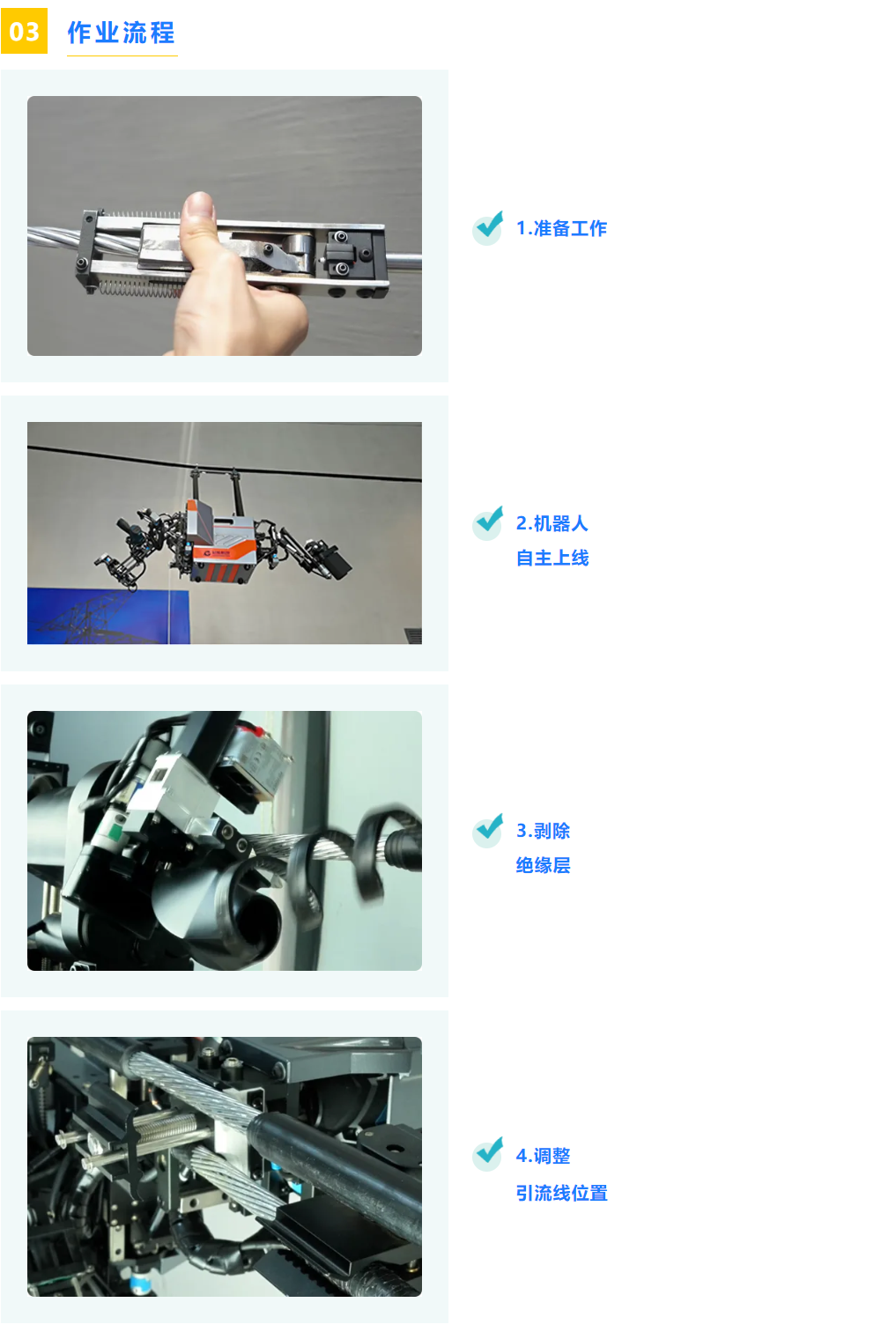 03 作业流程

1.准备工作

2.机器人
自主上线

3.剥除
绝缘层

4.调整
引流线位置